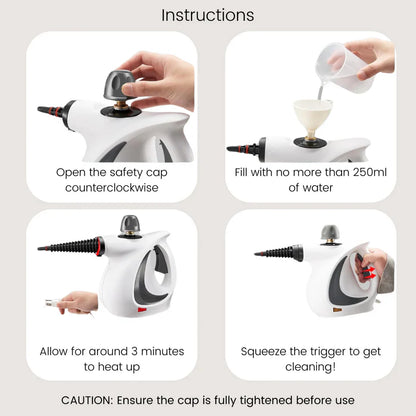 Instructions

Open the safety cap counterclockwise

Fill with no more than 250ml of water

Allow for around 3 minutes to heat up

Squeeze the trigger to get cleaning!

CAUTION: Ensure the cap is fully tightened before use