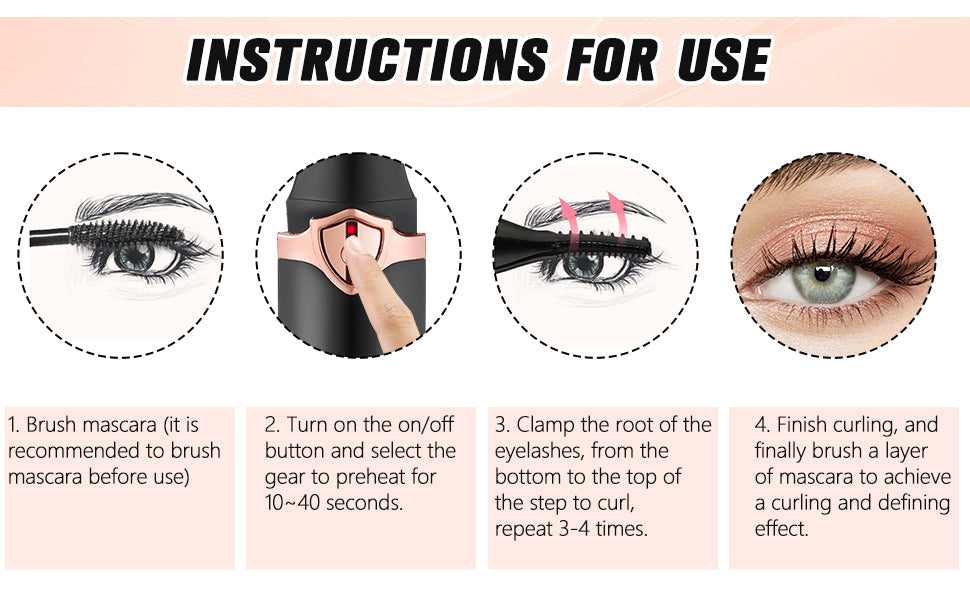 INSTRUCTIONS FOR USE

1. Brush mascara (it is recommended to brush mascara before use)

2. Turn on the on/off button and select the gear to preheat for 10~40 seconds.

3. Clamp the root of the eyelashes, from the bottom to the top of the step to curl, repeat 3-4 times.

4. Finish curling, and finally brush a layer of mascara to achieve a curling and defining effect.